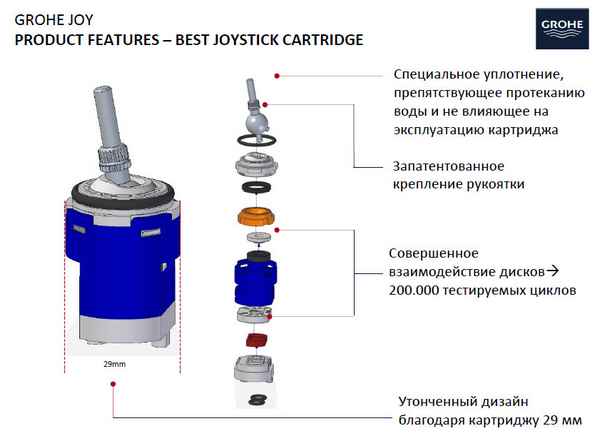 GROHE JOY
PRODUCT FEATURES – BEST JOYSTICK CARTRIDGE

GROHE

Специальное уплотнение, препятствующее протеканию воды и не влияющее на эксплуатацию картриджа

Запатентованное крепление рукоятки

Совершенное взаимодействие дисков→ 200.000 тестируемых циклов

29mm

Утонченный дизайн благодаря картриджу 29 мм