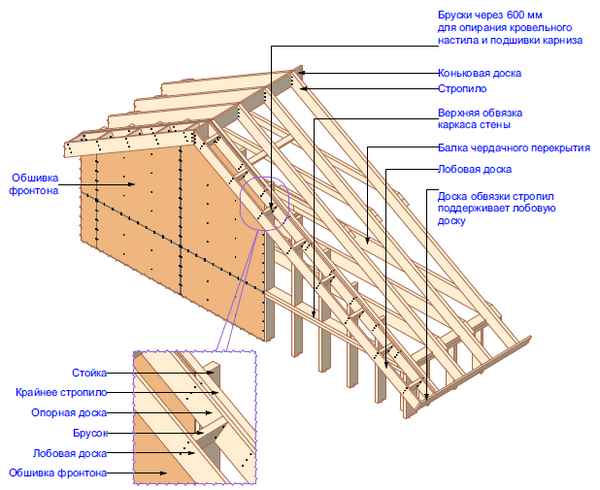 Бруски через 600 мм для опирания кровельного настила и подшивки карниза

Коньковая доска

Стропило

Верхняя обвязка каркаса стены

Балка чердачного перекрытия

Лобовая доска

Доска обвязки стропил поддерживает лобовую доску

Обшивка фронтона

Стойка

Крайнее стропило

Опорная доска

Брусок

Лобовая доска

Обшивка фронтона