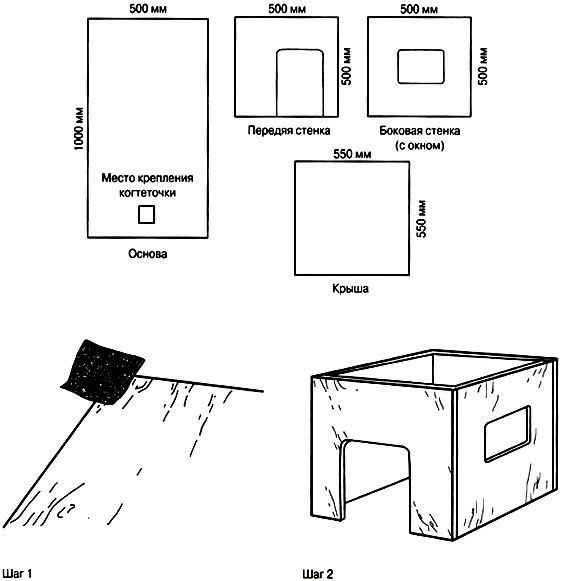 500 мм
1000 мм
Место крепления когтеточки
Основа

500 мм
500 мм
Передяя стенка

500 мм
500 мм
Боковая стенка (с окном)

550 мм
550 мм
Крыша

Шаг 1

Шаг 2