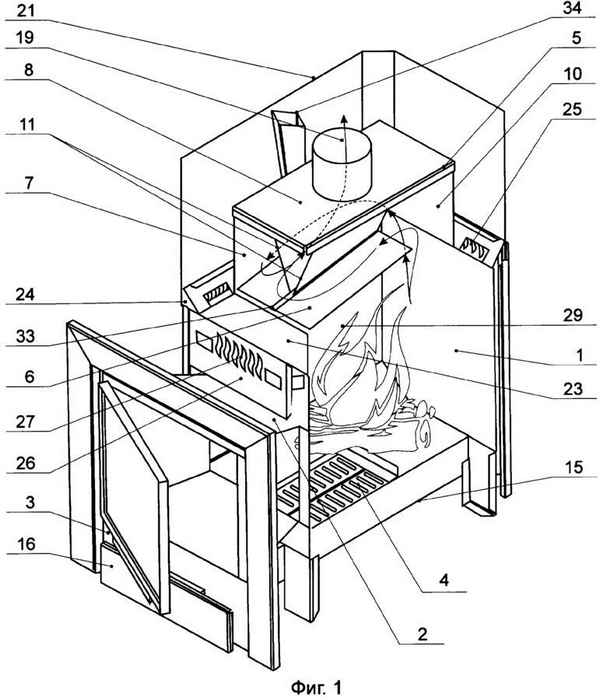 21
19
8
11
7
24
33
6
27
26
3
16
34
5
10
25
29
1
23
15
4
2
Фиг. 1