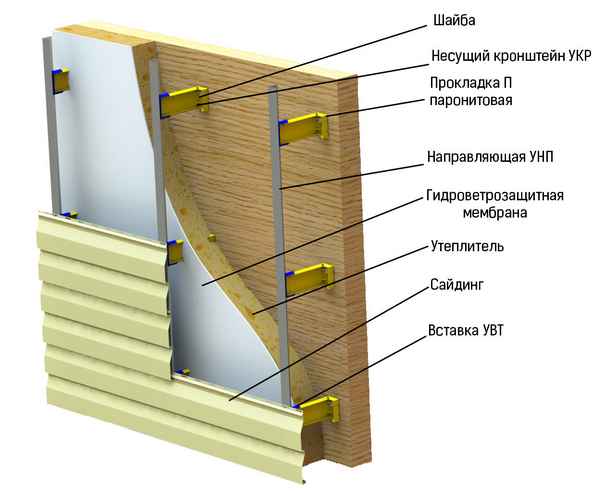 Шайба

Несущий кронштейн УКР

Прокладка П паронитовая

Направляющая УНП

Гидроветрозащитная мембрана

Утеплитель

Сайдинг

Вставка УВТ