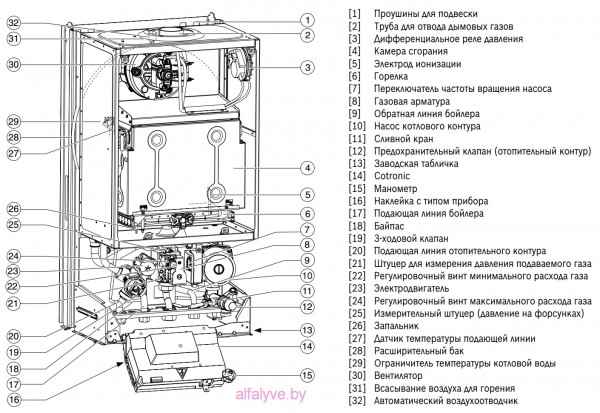 32
31
30
29
28
27
26
25
24
23
22
21
20
19
18
17
16
1
2
3
4
5
6
7
8
9
10
11
12
13
14
15

alfalyve.by

[1] Проушины для подвески
[2] Труба для отвода дымовых газов
[3] Дифференциальное реле давления
[4] Камера сгорания
[5] Электрод ионизации
[6] Горелка
[7] Переключатель частоты вращения насоса
[8] Газовая арматура
[9] Обратная линия бойлера
[10] Насос котлового контура
[11] Сливной кран
[12] Предохранительный клапан (отопительный контур)
[13] Заводская табличка
[14] Cotronic
[15] Манометр
[16] Наклейка с типом прибора
[17] Подающая линия бойлера
[18] Байпас
[19] 3-ходовой клапан
[20] Подающая линия отопительного контура
[21] Штуцер для измерения давления подаваемого газа
[22] Регулировочный винт минимального расхода газа
[23] Электродвигатель
[24] Регулировочный винт максимального расхода газа
[25] Измерительный штуцер (давление на форсунках)
[26] Запальник
[27] Датчик температуры подающей линии
[28] Расширительный бак
[29] Ограничитель температуры котловой воды
[30] Вентилятор
[31] Всасывание воздуха для горения
[32] Автоматический воздухоотводчик