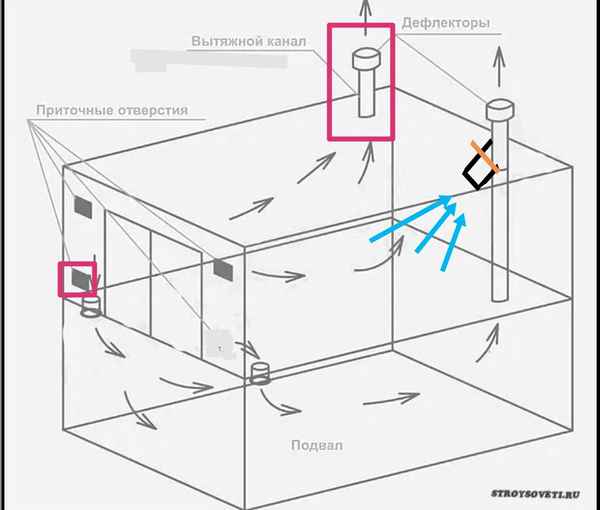 Дефлекторы

Вытяжной канал

Приточные отверстия

Подвал

STROYSOVETI.RU