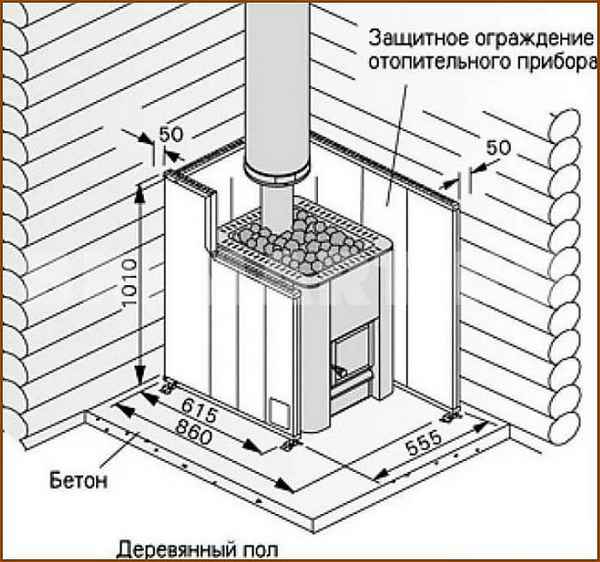 Защитное ограждение отопительного прибора

50

50

1010

615

860

555

Бетон

Деревянный пол