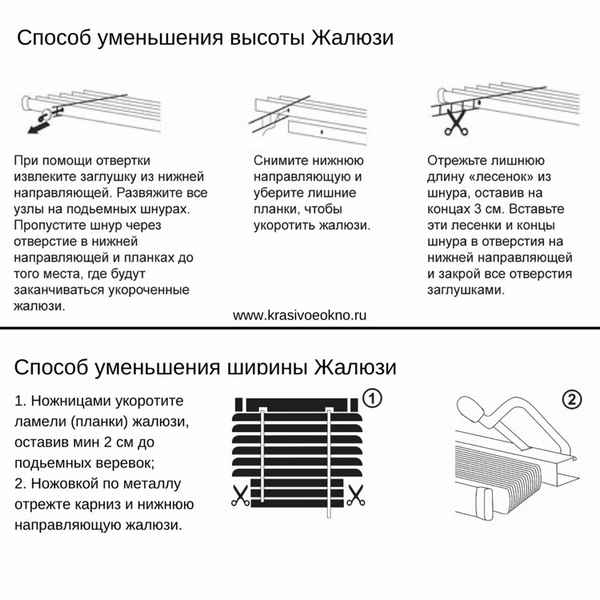 Способ уменьшения высоты Жалюзи

При помощи отвертки извлеките заглушку из нижней направляющей. Развяжите все узлы на подьемных шнурах. Пропустите шнур через отверстие в нижней направляющей и планках до того места, где будут заканчиваться укороченные жалюзи.

Снимите нижнюю направляющую и уберите лишние планки, чтобы укоротить жалюзи.

Отрежьте лишнюю длину «лесенок» из шнура, оставив на концах 3 см. Вставьте эти лесенки и концы шнура в отверстия на нижней направляющей и закрой все отверстия заглушками.

www.krasivoeokno.ru

Способ уменьшения ширины Жалюзи

1. Ножницами укоротите ламели (планки) жалюзи, оставив мин 2 см до подьемных веревок;
2. Ножовкой по металлу отрежте карниз и нижнюю направляющую жалюзи.

1

2