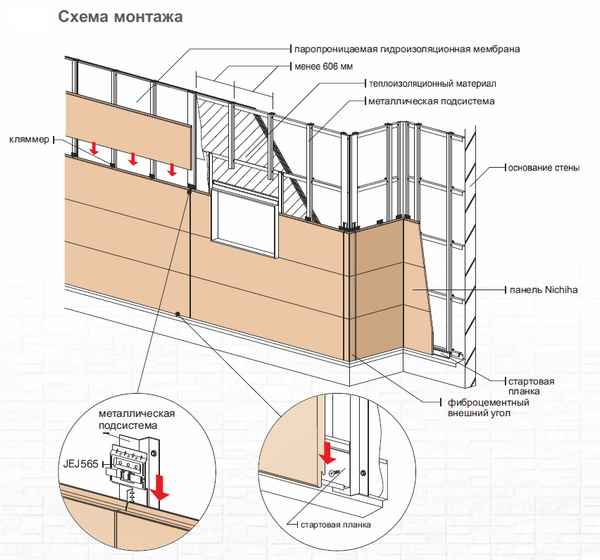 Схема монтажа

паропроницаемая гидроизоляционная мембрана

менее 606 мм

теплоизоляционный материал

металлическая подсистема

кляммер

основание стены

панель Nichiha

стартовая планка

фиброцементный внешний угол

металлическая подсистема

JEJ565

стартовая планка