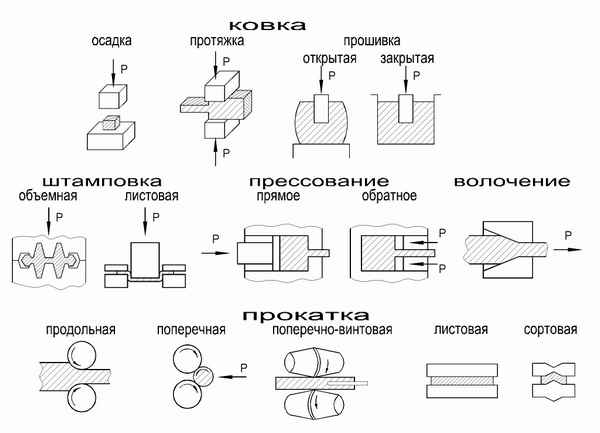 ковка

осадка

P

протяжка

P

P

прошивка

открытая

P

закрытая

P

штамповка

объемная

P

листовая

P

прессование

прямое

P

обратное

P

P

волочение

P

прокатка

продольная

поперечная

P

поперечно-винтовая

листовая

сортовая