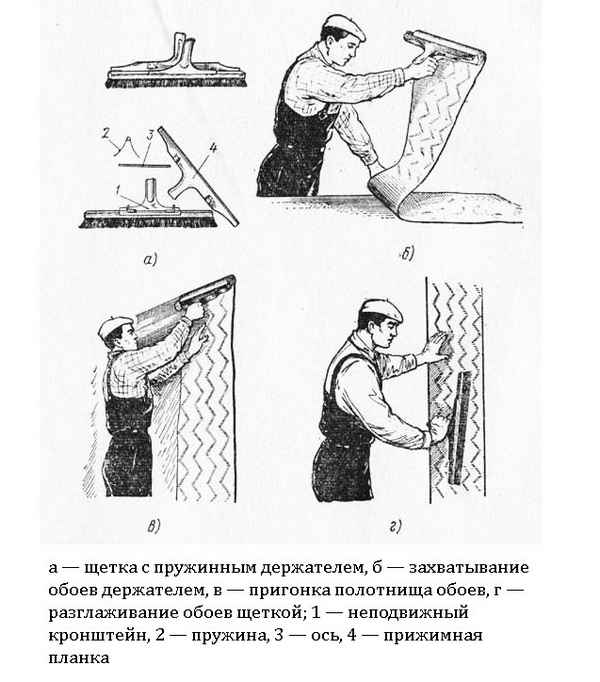 2
3
4
1
а)
б)
в)
г)

а — щетка с пружинным держателем, б — захватывание обоев держателем, в — пригонка полотнища обоев, г — разглаживание обоев щеткой; 1 — неподвижный кронштейн, 2 — пружина, 3 — ось, 4 — прижимная планка