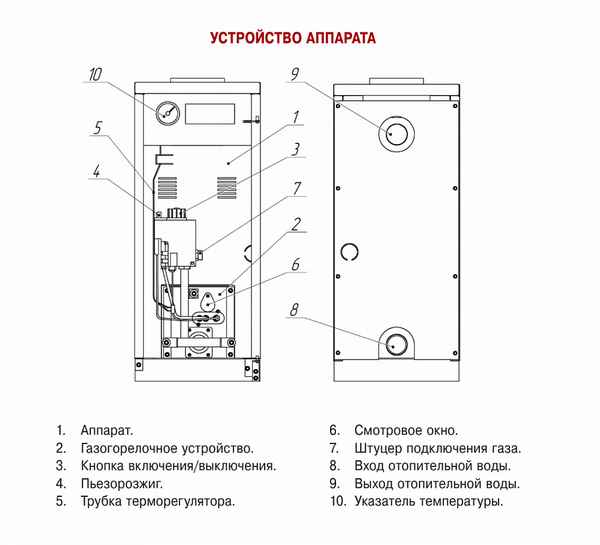 УСТРОЙСТВО АППАРАТА

10
5
4
1
3
7
2
6
9
8

1. Аппарат.
2. Газогорелочное устройство.
3. Кнопка включения/выключения.
4. Пьезорозжиг.
5. Трубка терморегулятора.

6. Смотровое окно.
7. Штуцер подключения газа.
8. Вход отопительной воды.
9. Выход отопительной воды.
10. Указатель температуры.