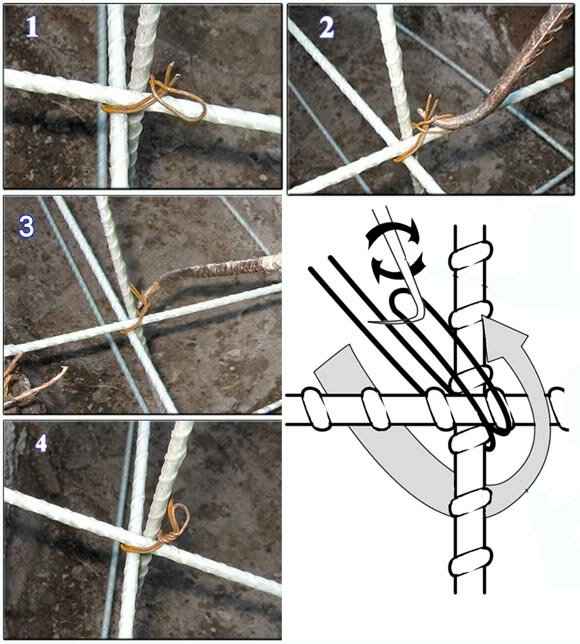 1

2

3

4