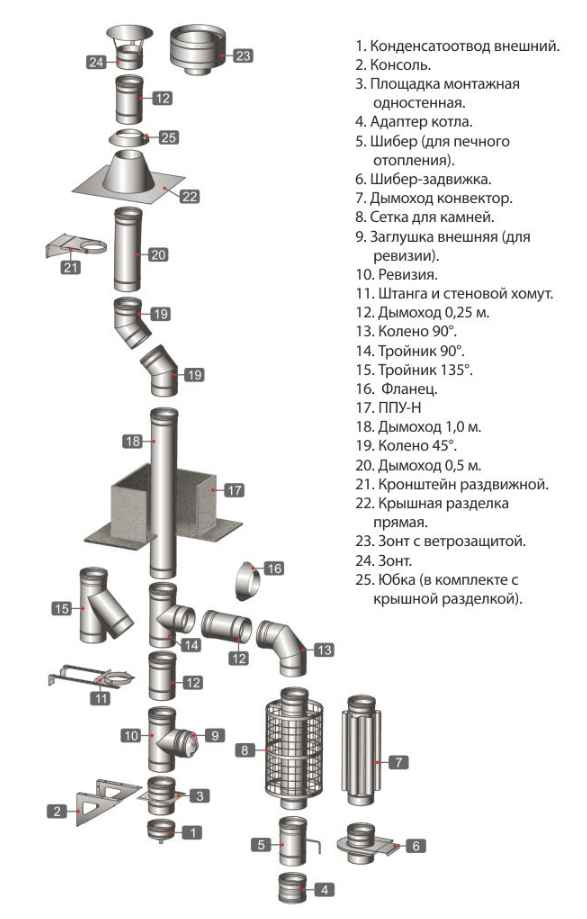 24
23
12
25
22
21
20
19
19
18
17
16
15
14
12
13
11
12
10
9
8
7
2
3
1
5
6
4

1. Конденсатоотвод внешний.
2. Консоль.
3. Площадка монтажная одностенная.
4. Адаптер котла.
5. Шибер (для печного отопления).
6. Шибер-задвижка.
7. Дымоход конвектор.
8. Сетка для камней.
9. Заглушка внешняя (для ревизии).
10. Ревизия.
11. Штанга и стеновой хомут.
12. Дымоход 0,25 м.
13. Колено 90°.
14. Тройник 90°.
15. Тройник 135°.
16. Фланец.
17. ППУ-Н
18. Дымоход 1,0 м.
19. Колено 45°.
20. Дымоход 0,5 м.
21. Кронштейн раздвижной.
22. Крышная разделка прямая.
23. Зонт с ветрозащитой.
24. Зонт.
25. Юбка (в комплекте с крышной разделкой).