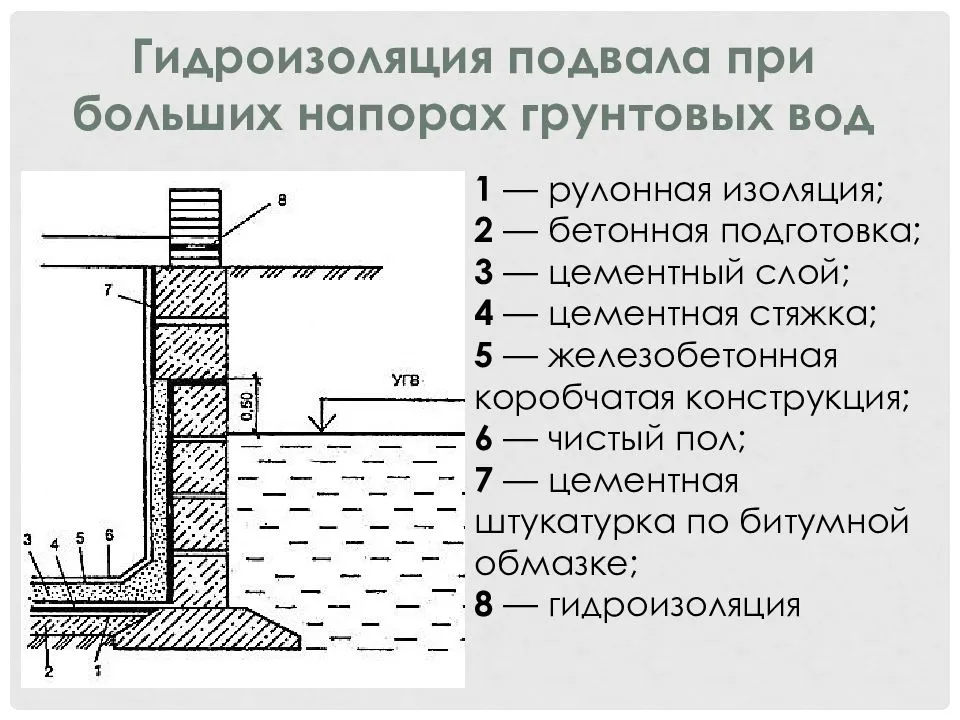 Гидроизоляция подвала при больших напорах грунтовых вод

8
7
УГВ
0,50
3 4 5 6
2 1

1 — рулонная изоляция;
2 — бетонная подготовка;
3 — цементный слой;
4 — цементная стяжка;
5 — железобетонная коробчатая конструкция;
6 — чистый пол;
7 — цементная штукатурка по битумной обмазке;
8 — гидроизоляция