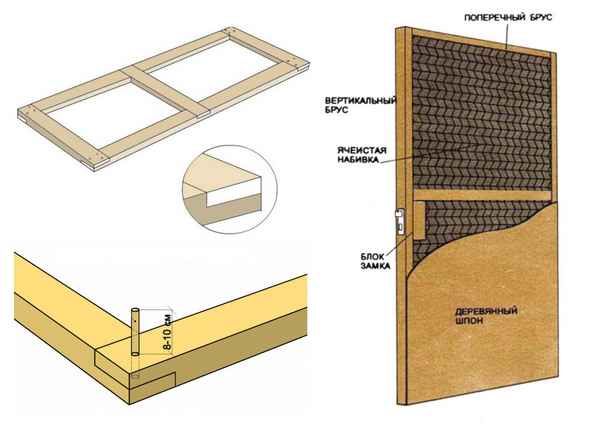 8-10 см

ПОПЕРЕЧНЫЙ БРУС

ВЕРТИКАЛЬНЫЙ БРУС

ЯЧЕИСТАЯ НАБИВКА

БЛОК ЗАМКА

ДЕРЕВЯННЫЙ ШПОН